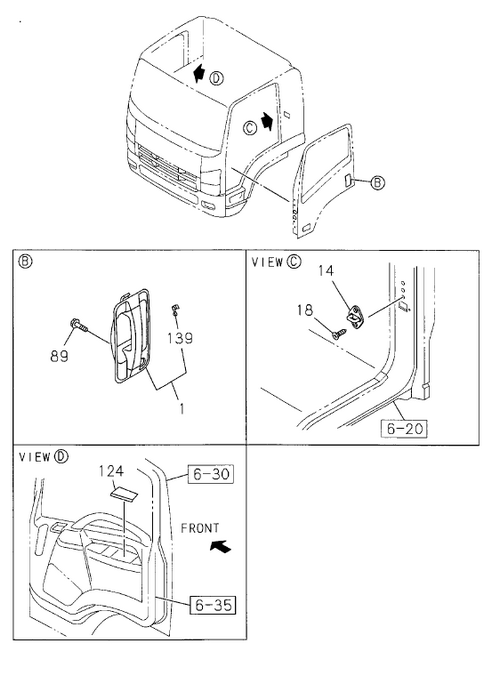 D
C
B

B
89
139
1

VIEW C
14
18
6-20

VIEW D
124
6-30
FRONT
6-35